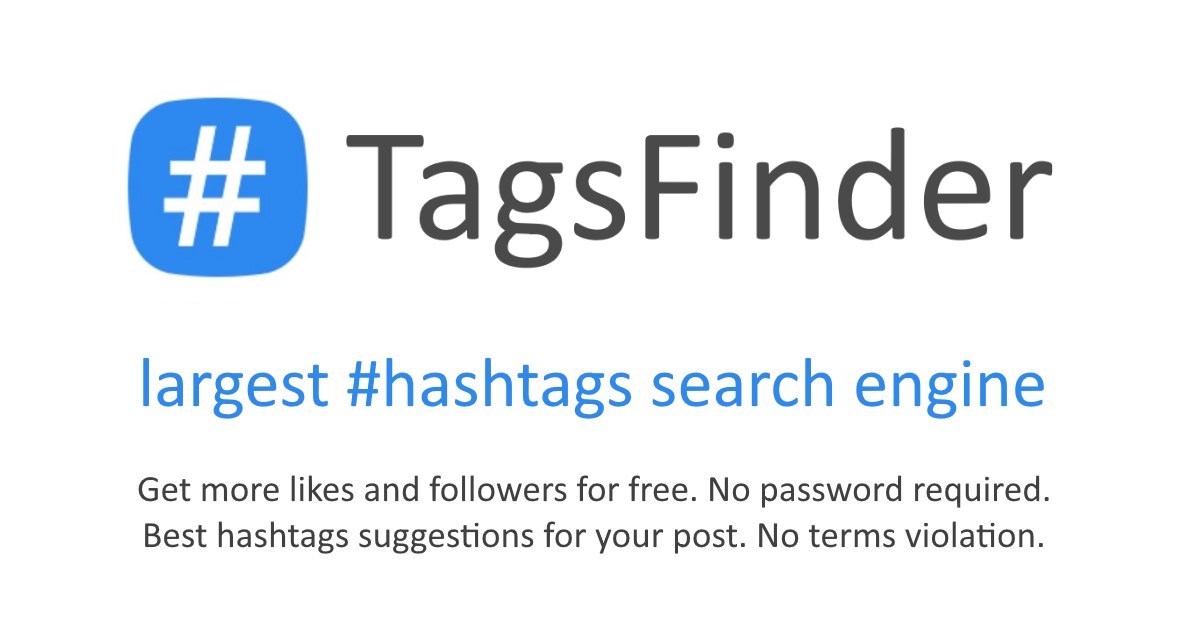 #

TagsFinder

largest #hashtags search engine

Get more likes and followers for free. No password required.
Best hashtags suggestions for your post. No terms violation.